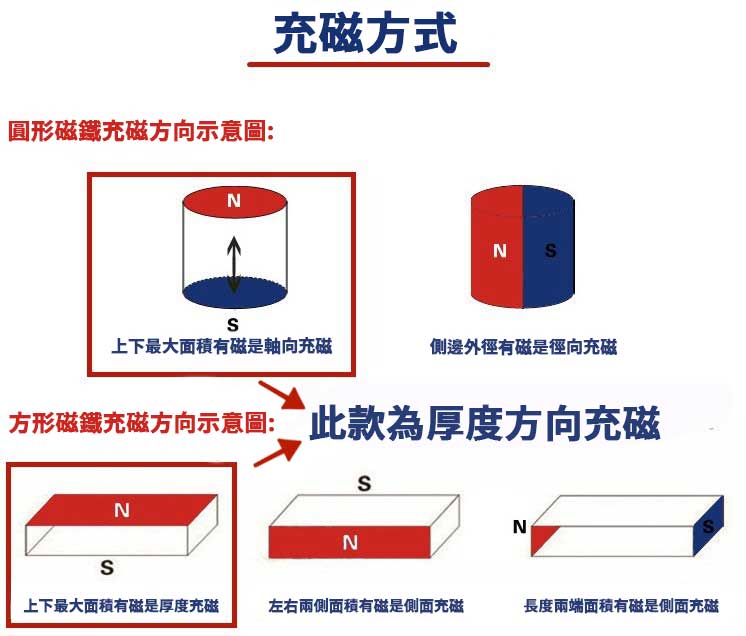 充磁方式

圓形磁鐵充磁方向示意圖:

N
S
上下最大面積有磁是軸向充磁

N S
側邊外徑有磁是徑向充磁

方形磁鐵充磁方向示意圖:

此款為厚度方向充磁

N
S
上下最大面積有磁是厚度充磁

S
N
左右兩側面積有磁是側面充磁

N
S
長度兩端面積有磁是側面充磁