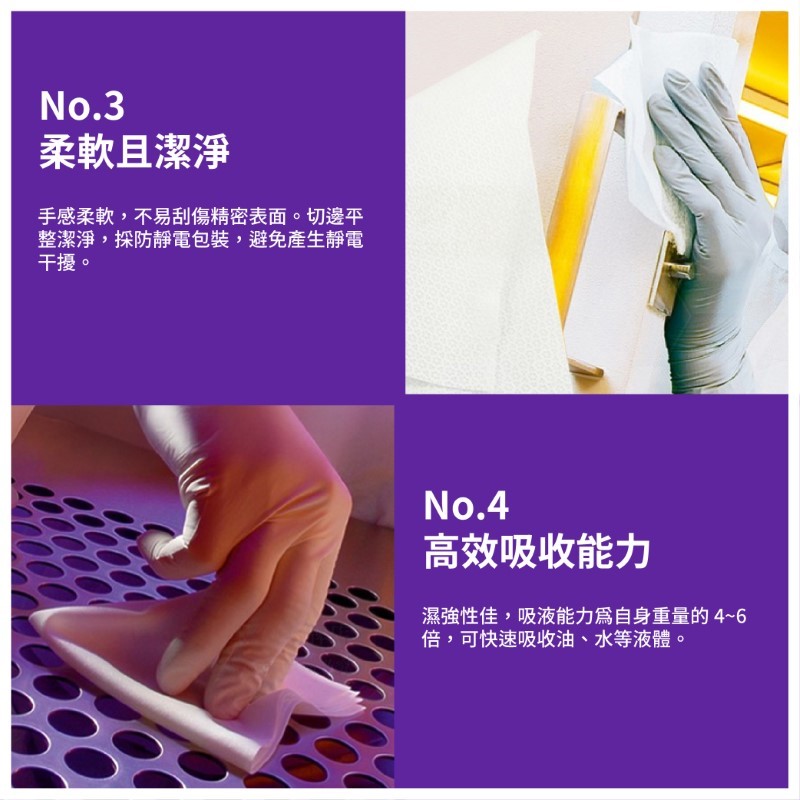 No.3
柔軟且潔淨

手感柔軟，不易刮傷精密表面。切邊平整潔淨，採防靜電包裝，避免產生靜電干擾。

No.4
高效吸收能力

濕強性佳，吸液能力爲自身重量的 4~6 倍，可快速吸收油、水等液體。