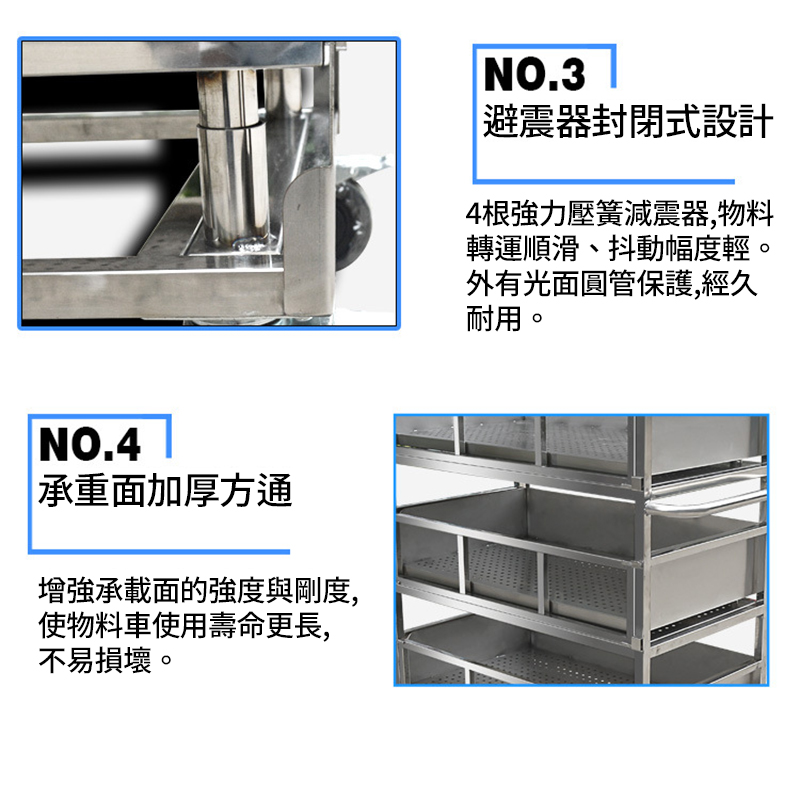 NO.3
避震器封閉式設計

4根強力壓簧減震器,物料轉運順滑、抖動幅度輕。外有光面圓管保護,經久耐用。

NO.4
承重面加厚方通

增強承載面的強度與剛度,使物料車使用壽命更長,不易損壞。