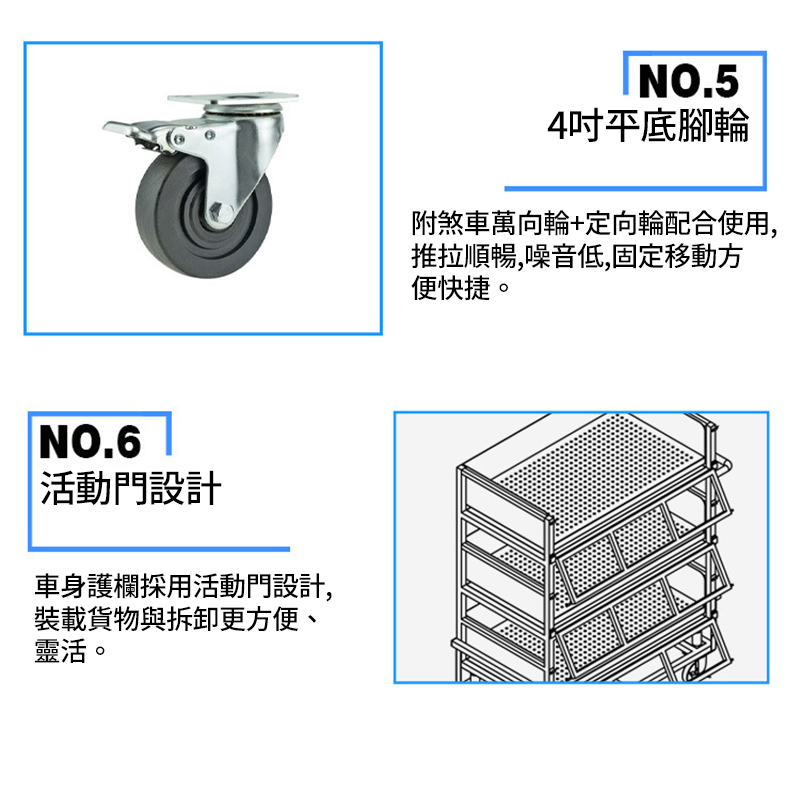 NO.5
4吋平底腳輪

附煞車萬向輪+定向輪配合使用,推拉順暢,噪音低,固定移動方便快捷。

NO.6
活動門設計

車身護欄採用活動門設計,裝載貨物與拆卸更方便、靈活。