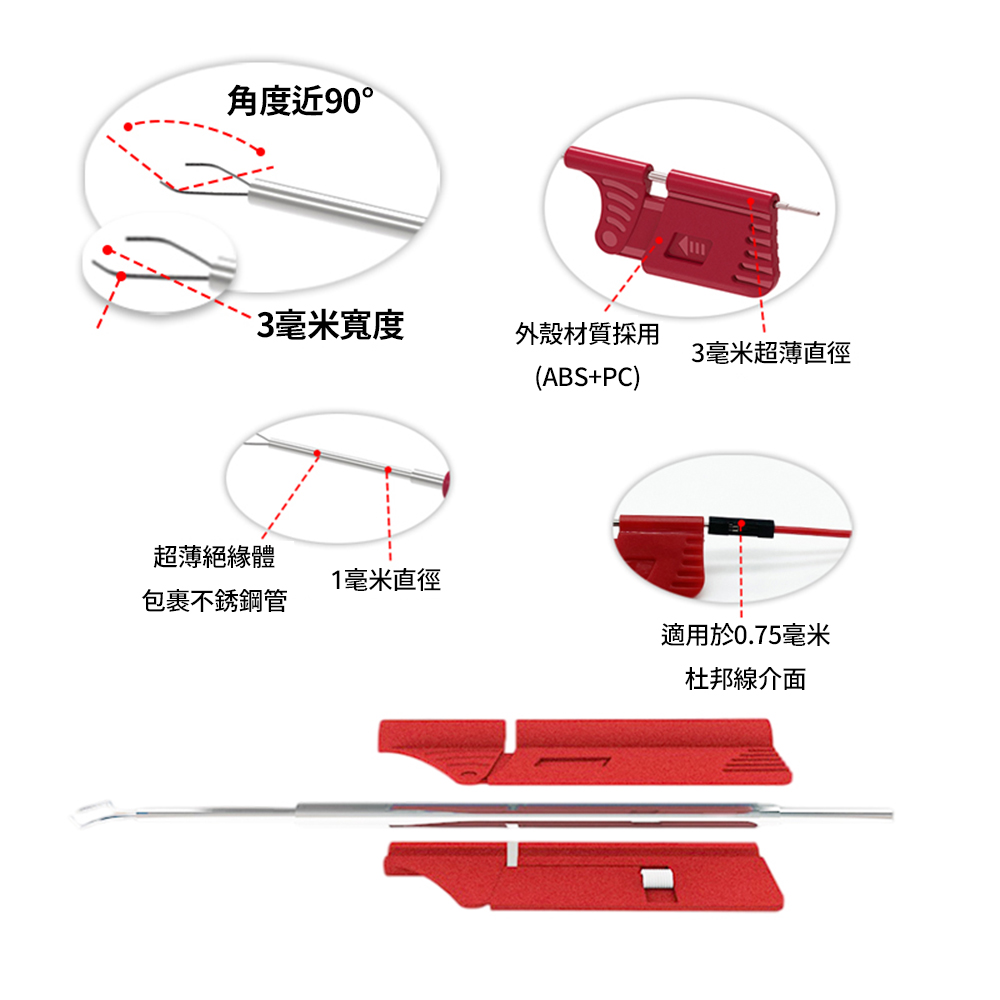 角度近90°

3毫米寬度

外殼材質採用
(ABS+PC)

3毫米超薄直徑

超薄絕緣體
包裹不銹鋼管

1毫米直徑

適用於0.75毫米
杜邦線介面